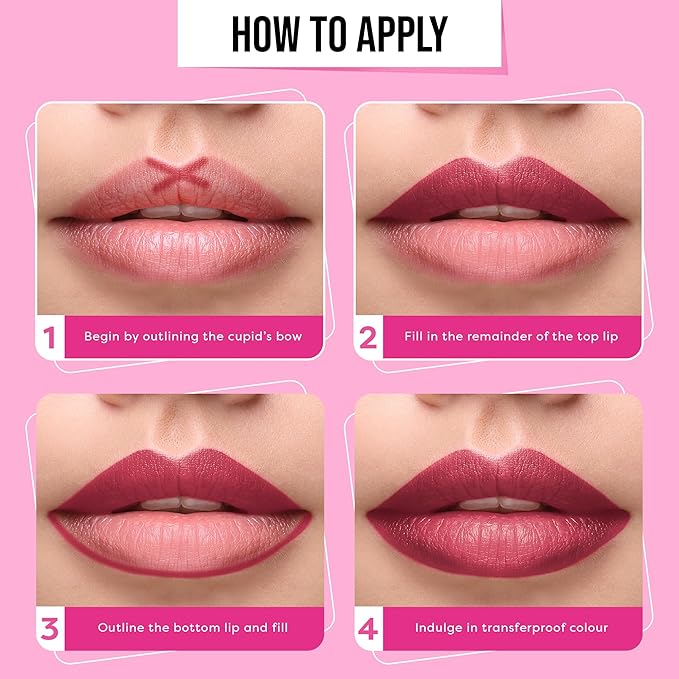 HOW TO APPLY

1 Begin by outlining the cupid's bow

2 Fill in the remainder of the top lip

3 Outline the bottom lip and fill

4 Indulge in transferproof colour